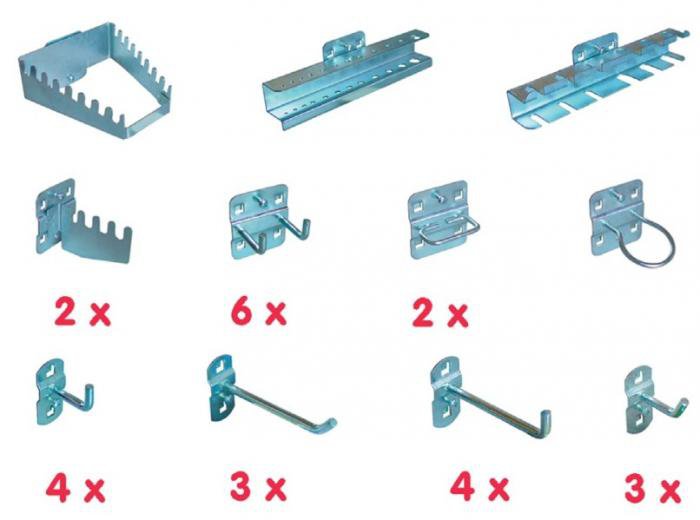 2 x 6 x 2 x

4 x 3 x 4 x 3 x